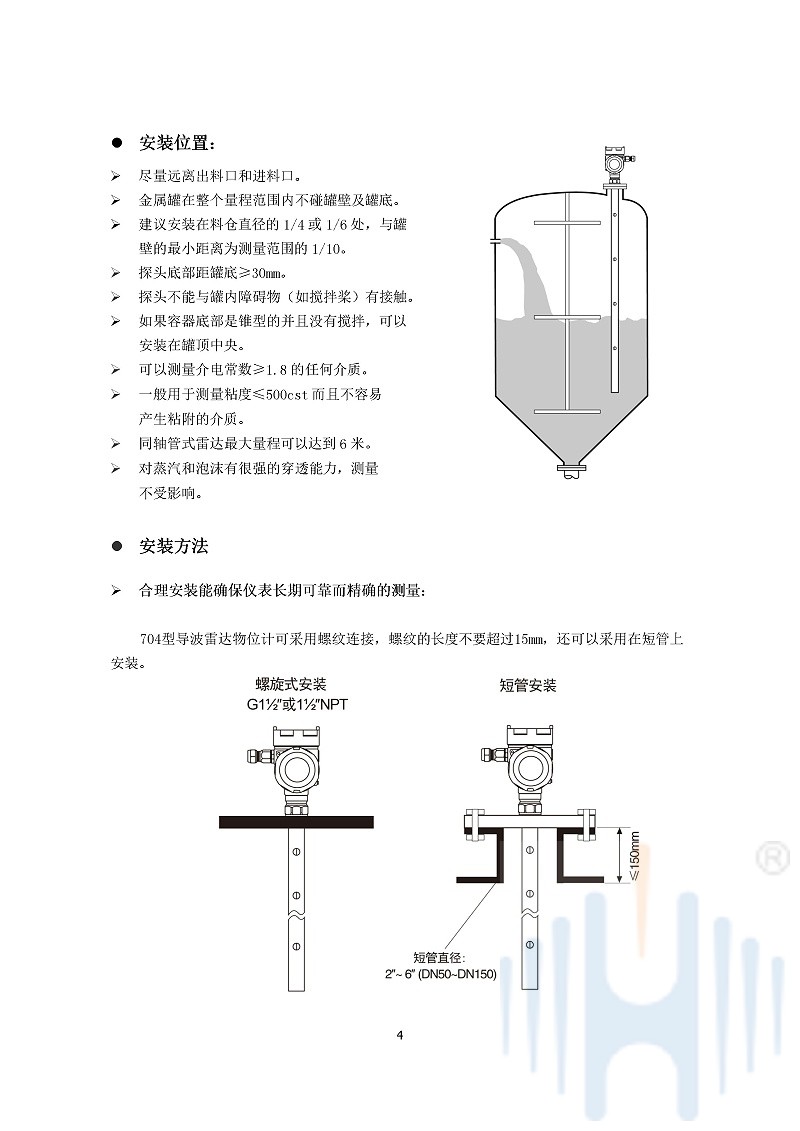 ● 安装位置：

➢ 尽量远离出料口和进料口。
➢ 金属罐在整个量程范围内不碰罐壁及罐底。
➢ 建议安装在料仓直径的 1/4 或 1/6 处，与罐壁的最小距离为测量范围的 1/10。
➢ 探头底部距罐底≥30mm。
➢ 探头不能与罐内障碍物（如搅拌桨）有接触。
➢ 如果容器底部是锥型的并且没有搅拌，可以安装在罐顶中央。
➢ 可以测量介电常数≥1.8 的任何介质。
➢ 一般用于测量粘度≤500cst 而且不容易产生粘附的介质。
➢ 同轴管式雷达最大量程可以达到 6 米。
➢ 对蒸汽和泡沫有很强的穿透能力，测量不受影响。

● 安装方法

➢ 合理安装能确保仪表长期可靠而精确的测量：

704型导波雷达物位计可采用螺纹连接，螺纹的长度不要超过15mm，还可以采用在短管上安装。

螺旋式安装
G1½"或1½"NPT

短管安装

≤150mm

短管直径：
2"~ 6" (DN50~DN150)

®

4